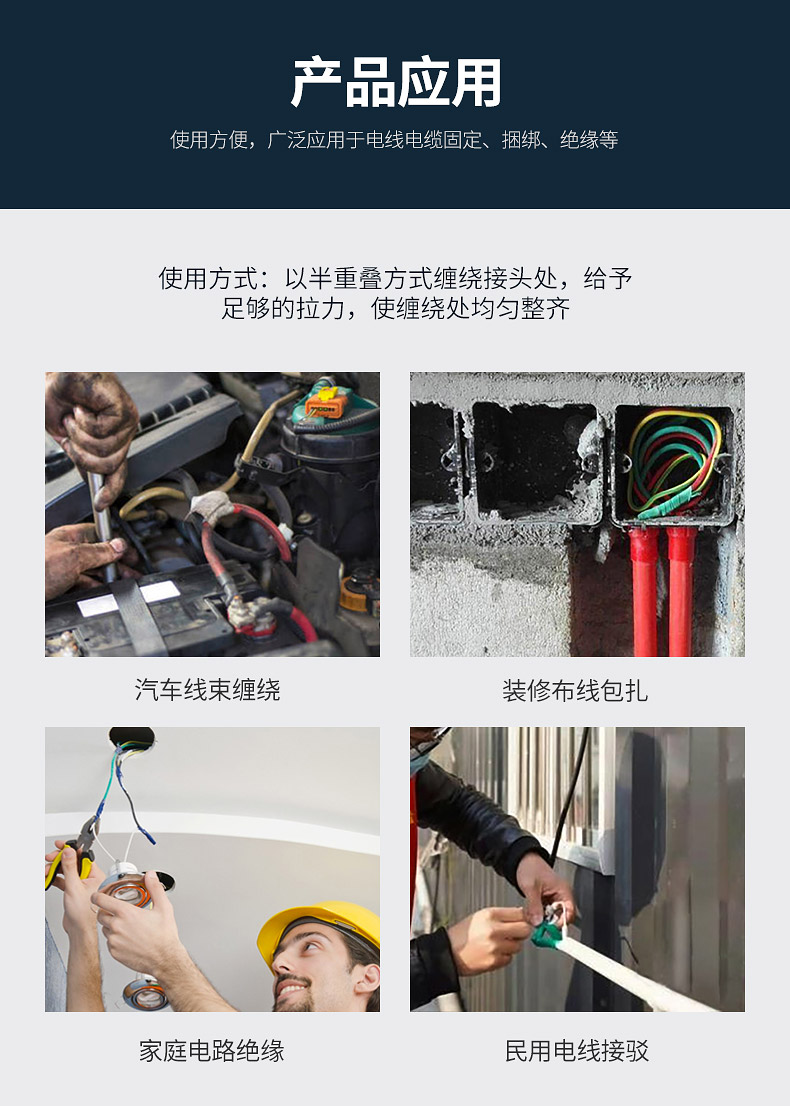 产品应用

使用方便，广泛应用于电线电缆固定、捆绑、绝缘等

使用方式：以半重叠方式缠绕接头处，给予足够的拉力，使缠绕处均匀整齐

汽车线束缠绕

装修布线包扎

家庭电路绝缘

民用电线接驳